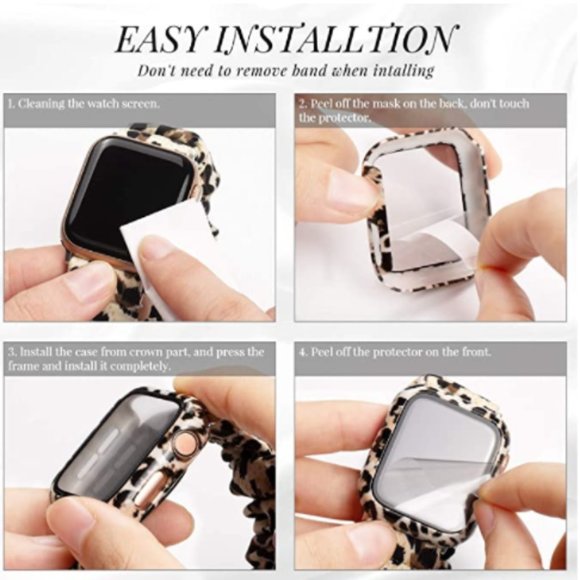 EASY INSTALLTION

Don't need to remove band when intalling

1. Cleaning the watch screen.

2. Peel off the mask on the back, don't touch the protector.

3. Install the case from crown part, and press the frame and install it completely.

4. Peel off the protector on the front.